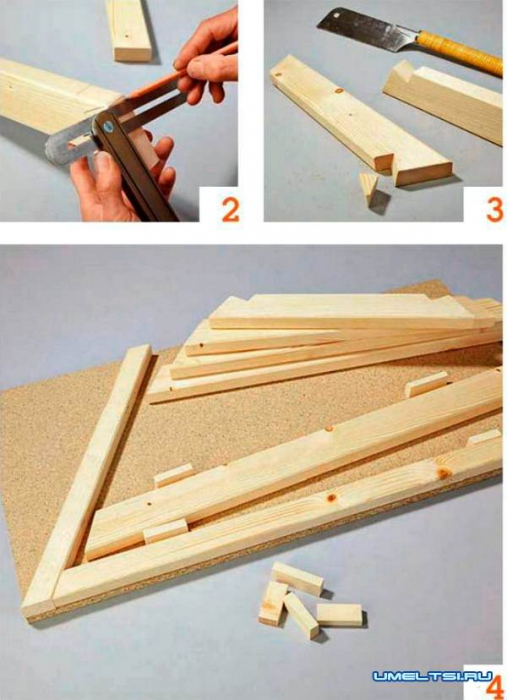 2

3

UMELTSI.RU

4